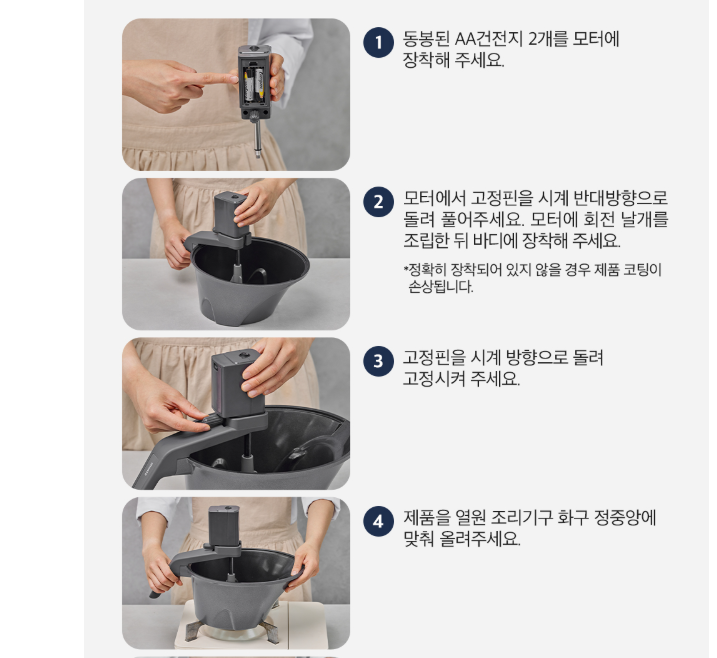 1 동봉된 AA건전지 2개를 모터에 장착해 주세요.

2 모터에서 고정핀을 시계 반대방향으로 돌려 풀어주세요. 모터에 회전 날개를 조립한 뒤 바디에 장착해 주세요.

*정확히 장착되어 있지 않을 경우 제품 코팅이 손상됩니다.

3 고정핀을 시계 방향으로 돌려 고정시켜 주세요.

4 제품을 열원 조리기구 화구 정중앙에 맞춰 올려주세요.