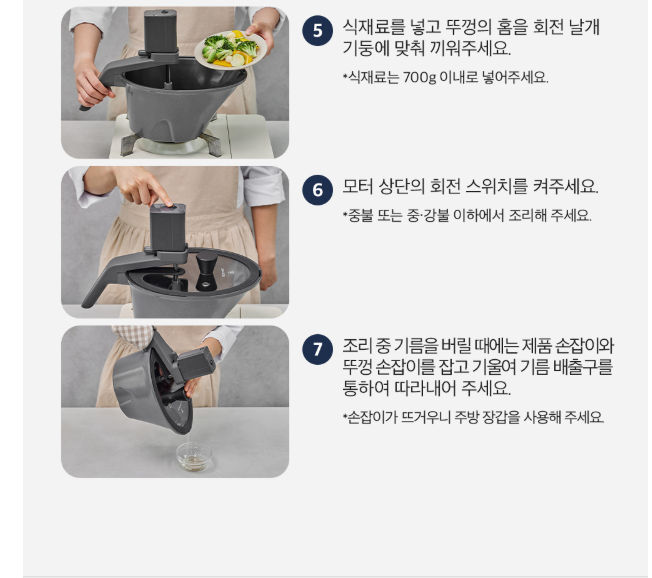 5
식재료를 넣고 뚜껑의 홈을 회전 날개 기둥에 맞춰 끼워주세요.

*식재료는 700g 이내로 넣어주세요.

6
모터 상단의 회전 스위치를 켜주세요.

*중불 또는 중·강불 이하에서 조리해 주세요.

7
조리 중 기름을 버릴 때에는 제품 손잡이와 뚜껑 손잡이를 잡고 기울여 기름 배출구를 통하여 따라내어 주세요.

*손잡이가 뜨거우니 주방 장갑을 사용해 주세요.